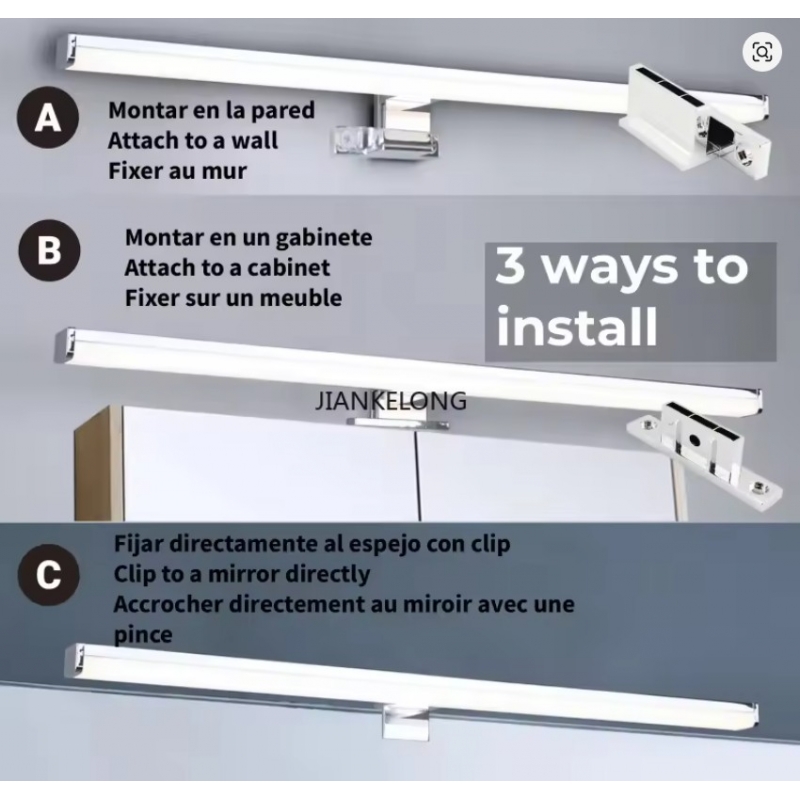 A
Montar en la pared
Attach to a wall
Fixer au mur

B
Montar en un gabinete
Attach to a cabinet
Fixer sur un meuble

3 ways to install

JIANKELONG

C
Fijar directamente al espejo con clip
Clip to a mirror directly
Accrocher directement au miroir avec une pince